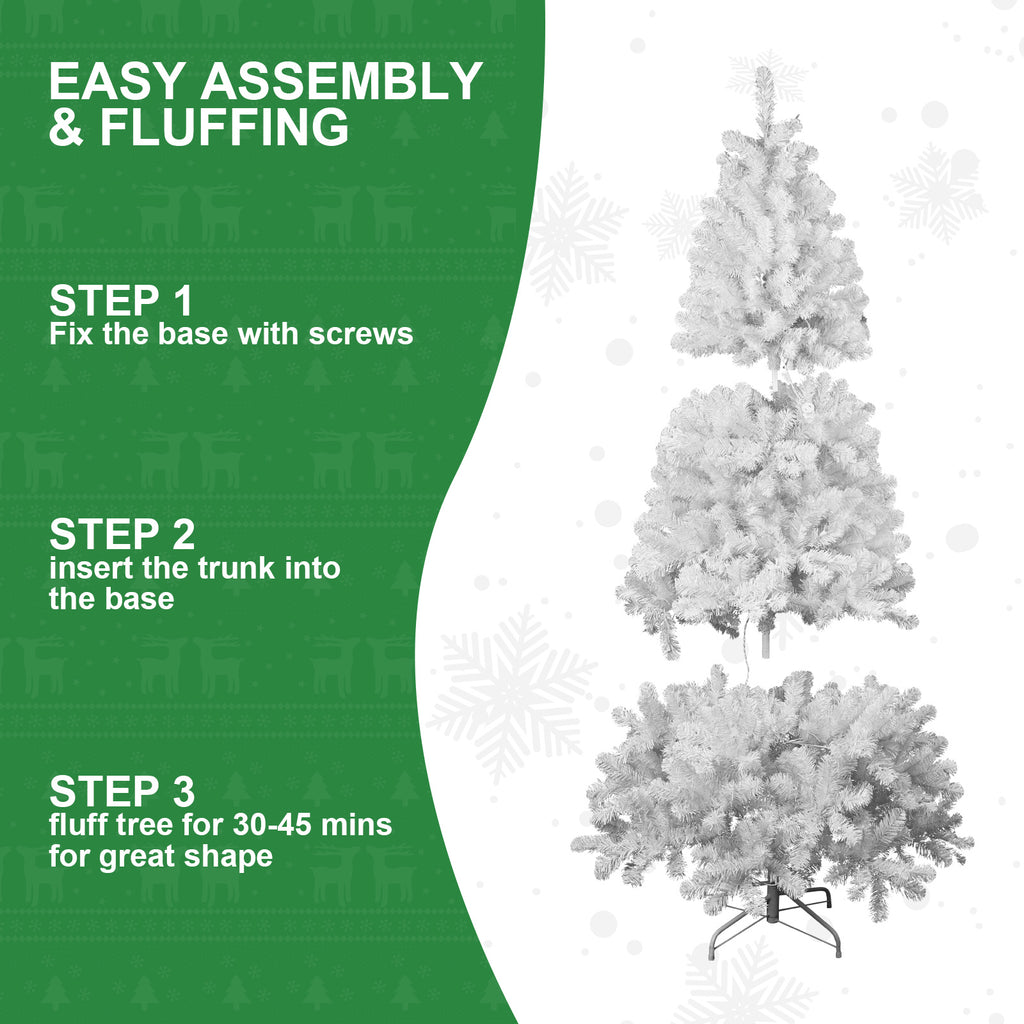 EASY ASSEMBLY & FLUFFING

STEP 1
Fix the base with screws

STEP 2
insert the trunk into the base

STEP 3
fluff tree for 30-45 mins for great shape